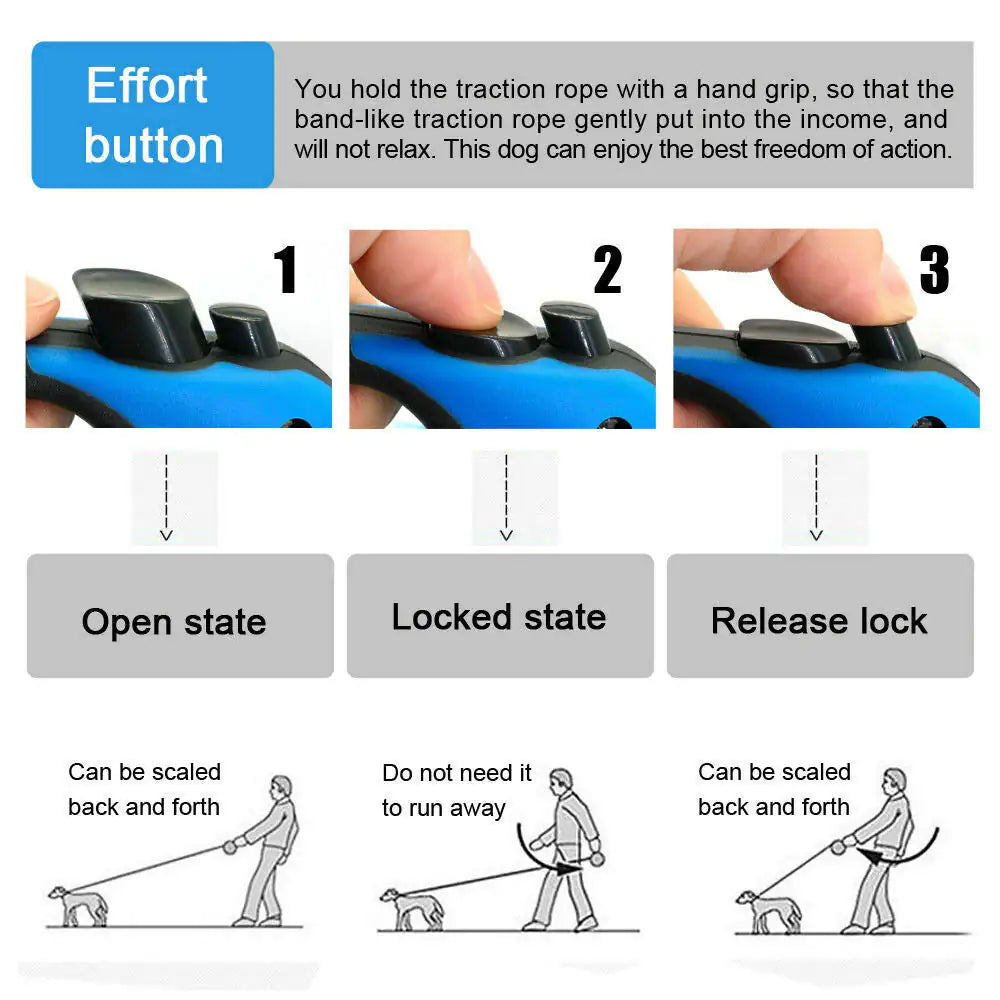 Effort button

You hold the traction rope with a hand grip, so that the band-like traction rope gently put into the income, and will not relax. This dog can enjoy the best freedom of action.

1

2

3

Open state

Locked state

Release lock

Can be scaled back and forth

Do not need it to run away

Can be scaled back and forth